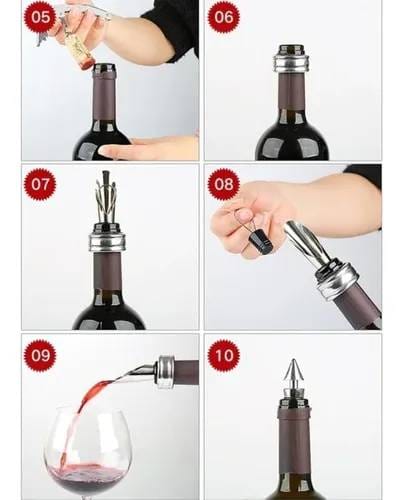 05

06

07

08

09

10