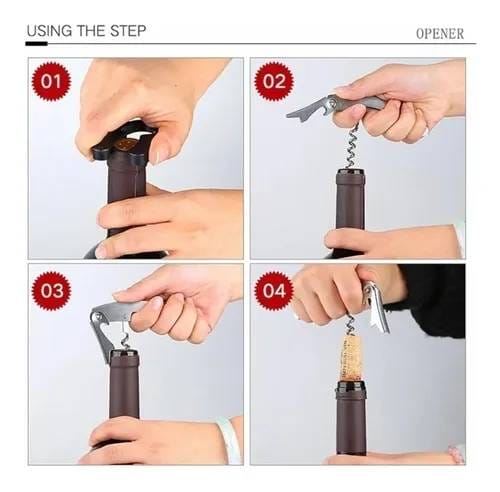 USING THE STEP

OPENER

01

02

03

04